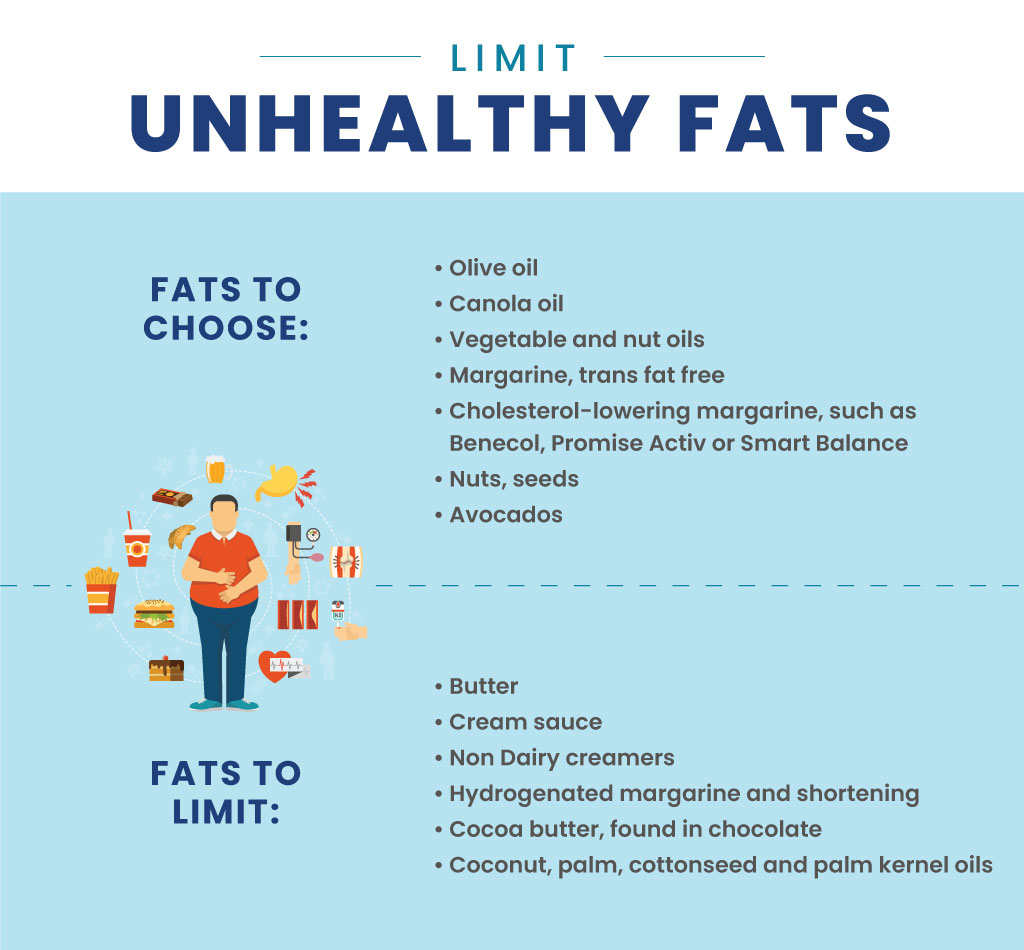 LIMIT
UNHEALTHY FATS

FATS TO CHOOSE:

• Olive oil
• Canola oil
• Vegetable and nut oils
• Margarine, trans fat free
• Cholesterol-lowering margarine, such as Benecol, Promise Activ or Smart Balance
• Nuts, seeds
• Avocados

FATS TO LIMIT:

• Butter
• Cream sauce
• Non Dairy creamers
• Hydrogenated margarine and shortening
• Cocoa butter, found in chocolate
• Coconut, palm, cottonseed and palm kernel oils